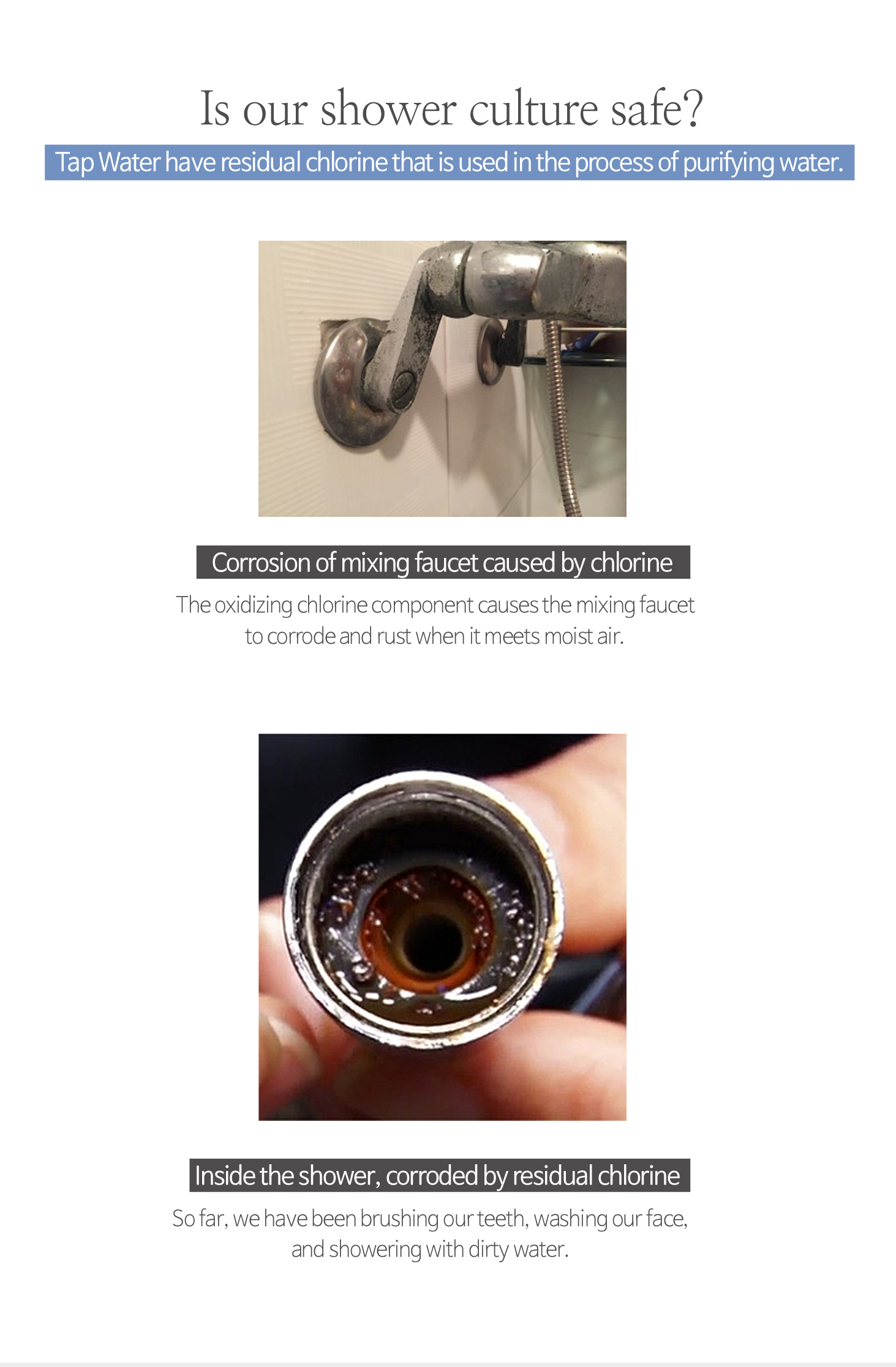 Is our shower culture safe?

Tap Water have residual chlorine that is used in the process of purifying water.

Corrosion of mixing faucet caused by chlorine

The oxidizing chlorine component causes the mixing faucet to corrode and rust when it meets moist air.

Inside the shower, corroded by residual chlorine

So far, we have been brushing our teeth, washing our face, and showering with dirty water.